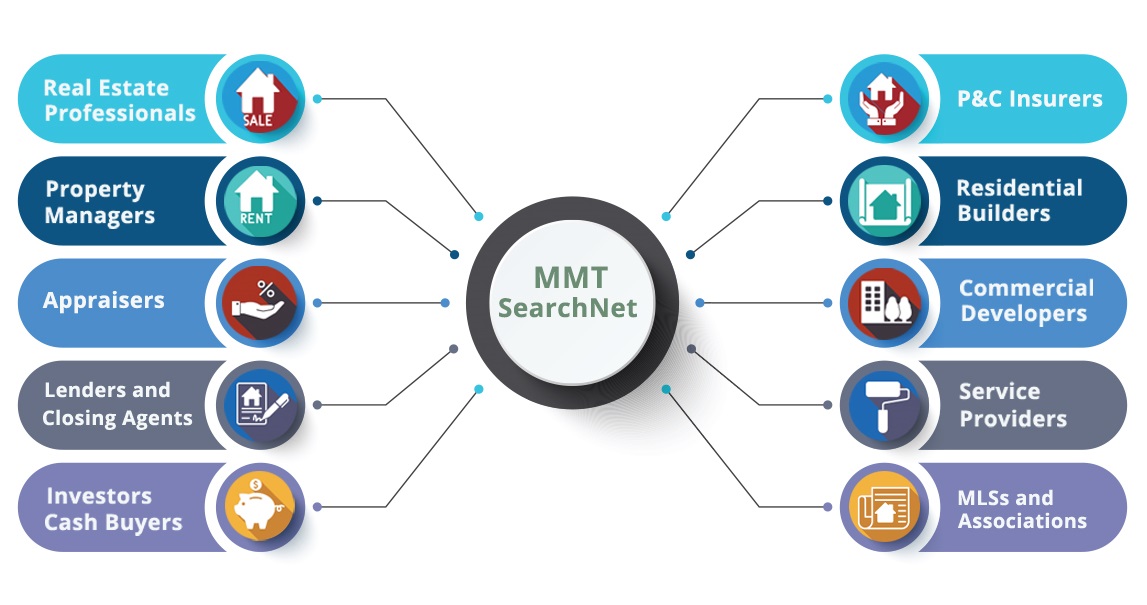 Real Estate Professionals

SALE

Property Managers

RENT

Appraisers

%

Lenders and Closing Agents

Investors Cash Buyers

$

MMT SearchNet

P&C Insurers

Residential Builders

Commercial Developers

Service Providers

MLSs and Associations